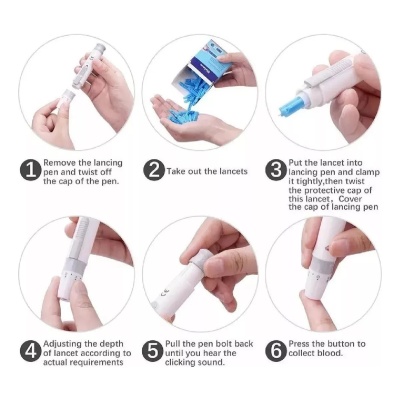 1 Remove the lancing pen and twist off the cap of the pen.

2 Take out the lancets

3 Put the lancet into lancing pen and clamp it tightly,then twist the protective cap of this lancet, Cover the cap of lancing pen

4 Adjusting the depth of lancet according to actual requirements

5 Pull the pen bolt back until you hear the clicking sound.

6 Press the button to collect blood.