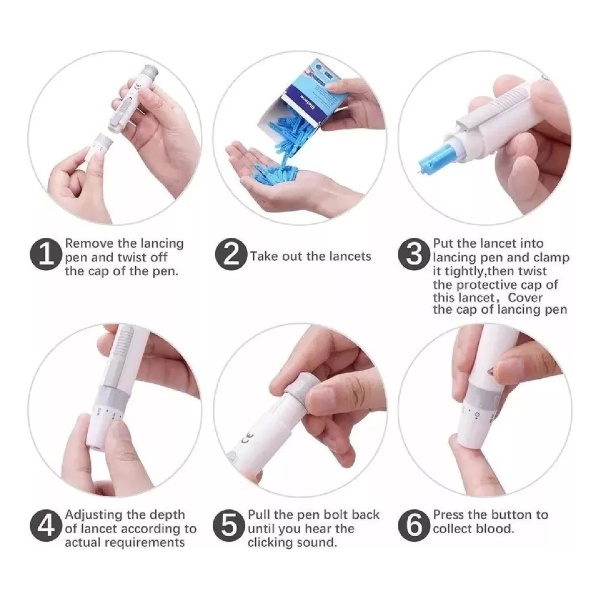 1 Remove the lancing pen and twist off the cap of the pen.

2 Take out the lancets

3 Put the lancet into lancing pen and clamp it tightly,then twist the protective cap of this lancet, Cover the cap of lancing pen

4 Adjusting the depth of lancet according to actual requirements

5 Pull the pen bolt back until you hear the clicking sound.

6 Press the button to collect blood.