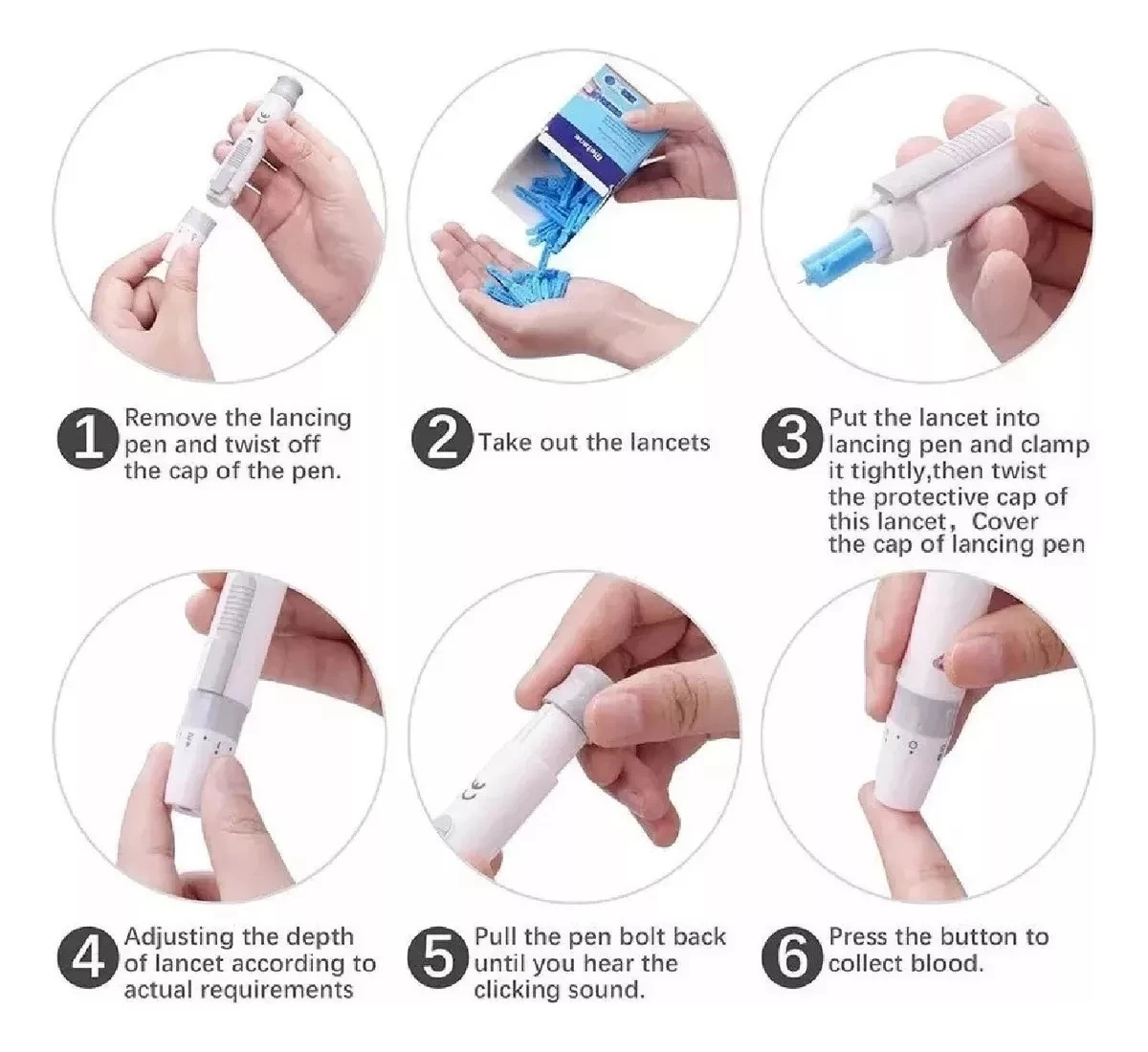 1 Remove the lancing pen and twist off the cap of the pen.

2 Take out the lancets

3 Put the lancet into lancing pen and clamp it tightly,then twist the protective cap of this lancet, Cover the cap of lancing pen

4 Adjusting the depth of lancet according to actual requirements

5 Pull the pen bolt back until you hear the clicking sound.

6 Press the button to collect blood.